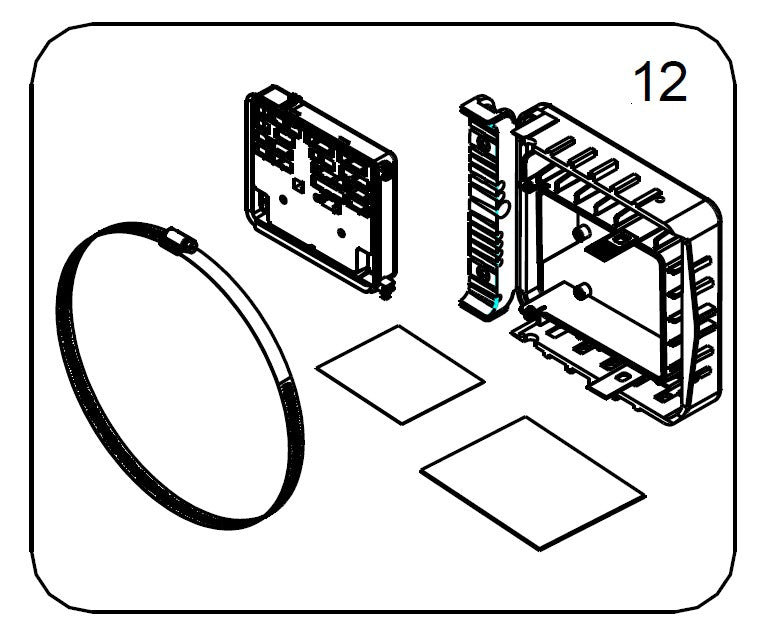 12